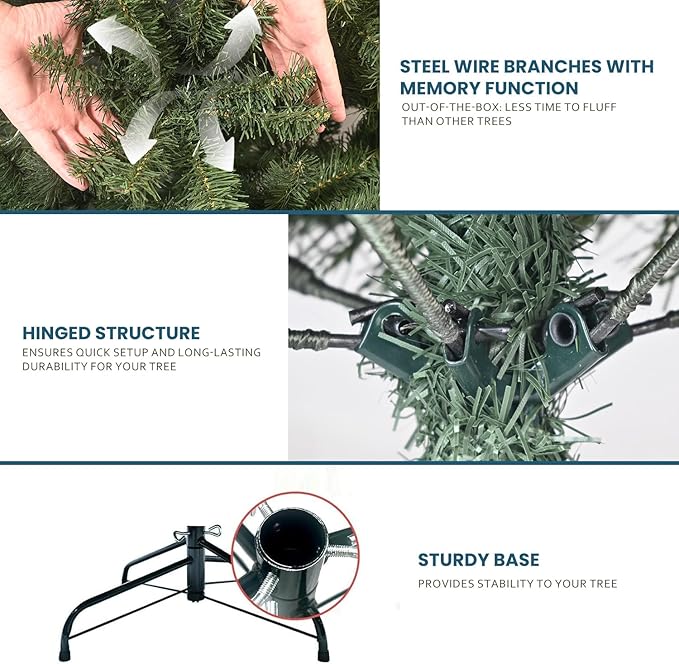 STEEL WIRE BRANCHES WITH MEMORY FUNCTION

OUT-OF-THE-BOX: LESS TIME TO FLUFF THAN OTHER TREES

HINGED STRUCTURE

ENSURES QUICK SETUP AND LONG-LASTING DURABILITY FOR YOUR TREE

STURDY BASE

PROVIDES STABILITY TO YOUR TREE