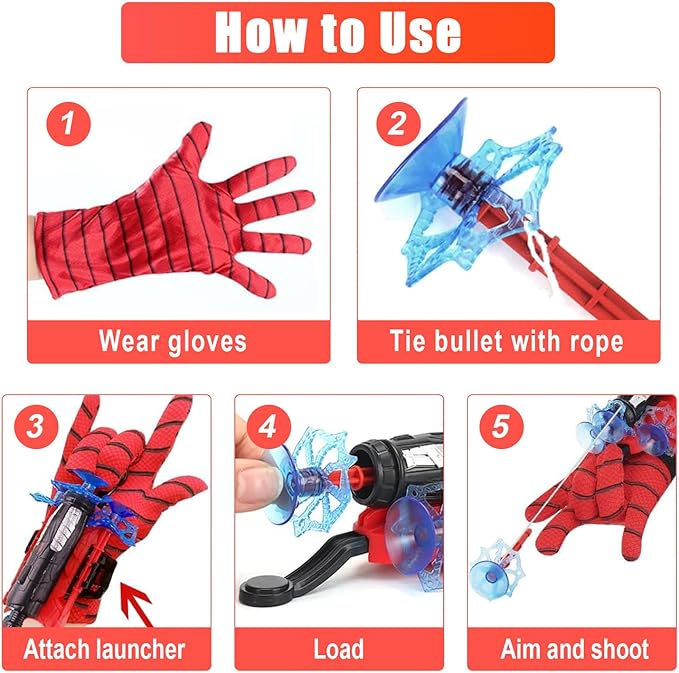 How to Use

1
Wear gloves

2
Tie bullet with rope

3
Attach launcher

4
Load

5
Aim and shoot