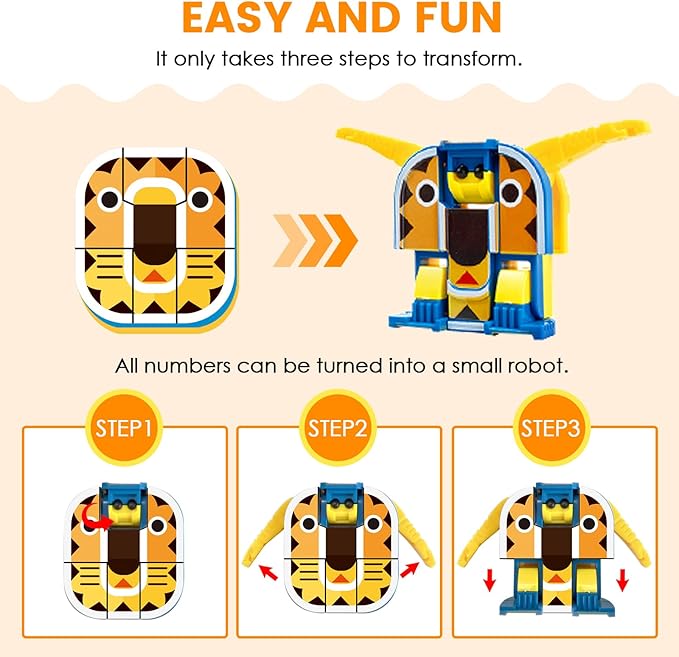 EASY AND FUN

It only takes three steps to transform.

All numbers can be turned into a small robot.

STEP1

STEP2

STEP3