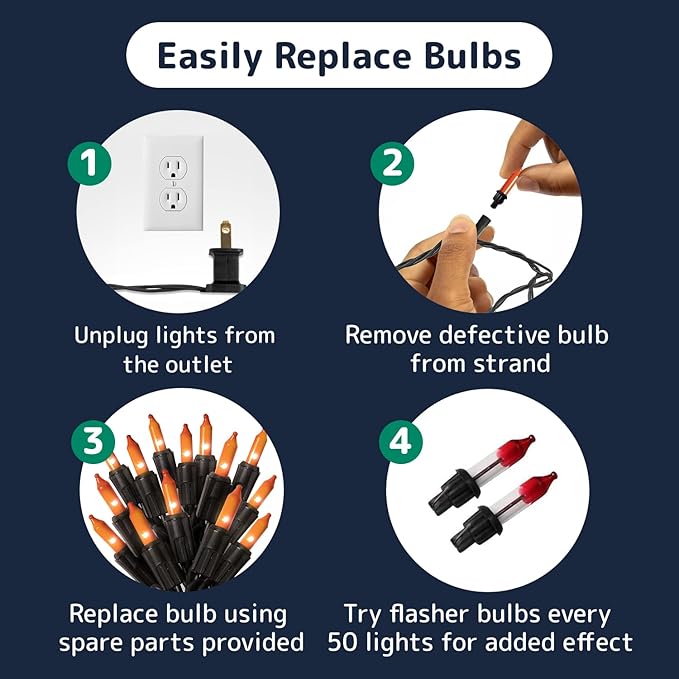 Easily Replace Bulbs

1

Unplug lights from the outlet

2

Remove defective bulb from strand

3

Replace bulb using spare parts provided

4

Try flasher bulbs every 50 lights for added effect