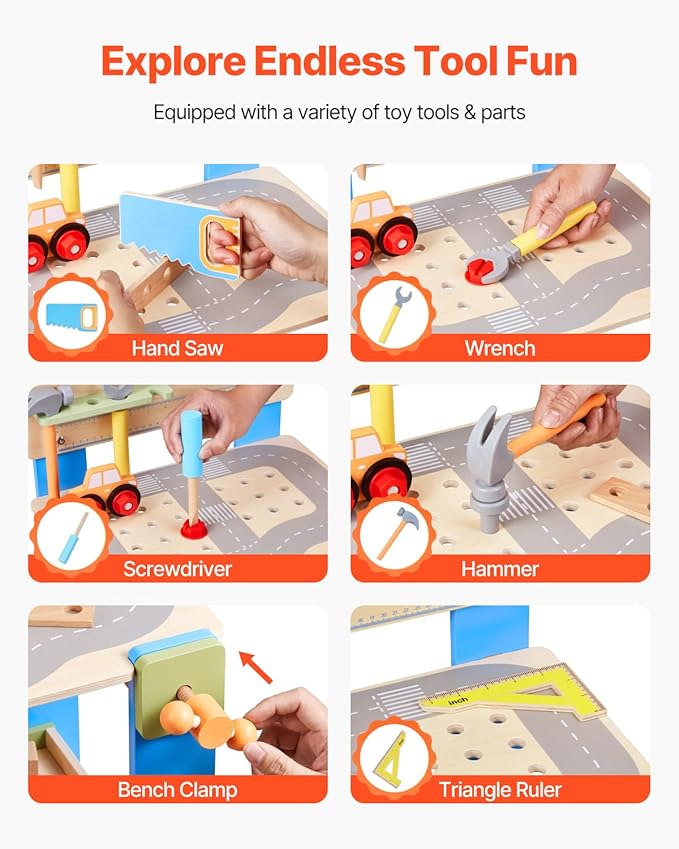 Explore Endless Tool Fun

Equipped with a variety of toy tools & parts

Hand Saw

Wrench

Screwdriver

Hammer

Bench Clamp

inch

Triangle Ruler