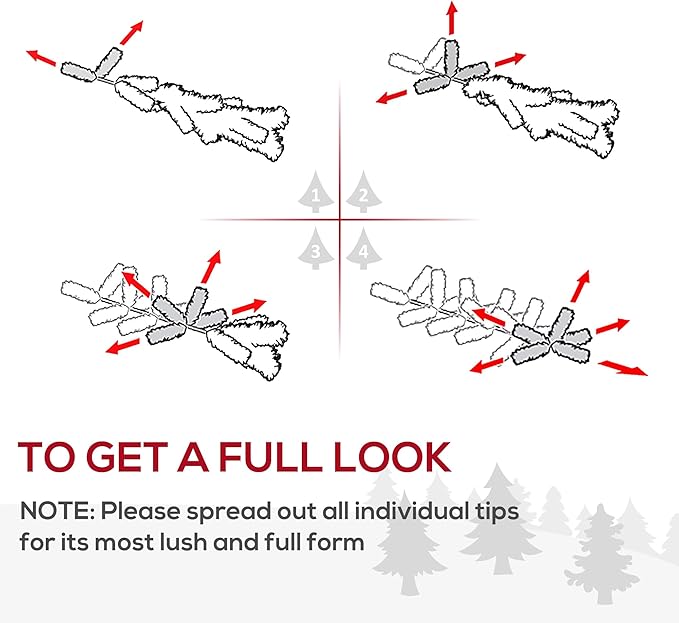 1 2
3 4

TO GET A FULL LOOK

NOTE: Please spread out all individual tips for its most lush and full form