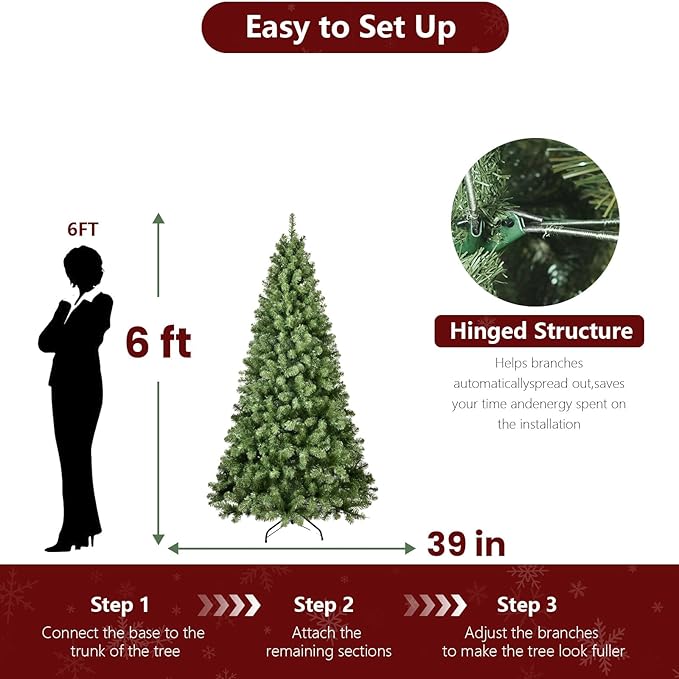 Easy to Set Up

6FT

6 ft

39 in

Hinged Structure

Helps branches automaticallyspread out,saves your time andenergy spent on the installation

Step 1
Connect the base to the trunk of the tree

Step 2
Attach the remaining sections

Step 3
Adjust the branches to make the tree look fuller