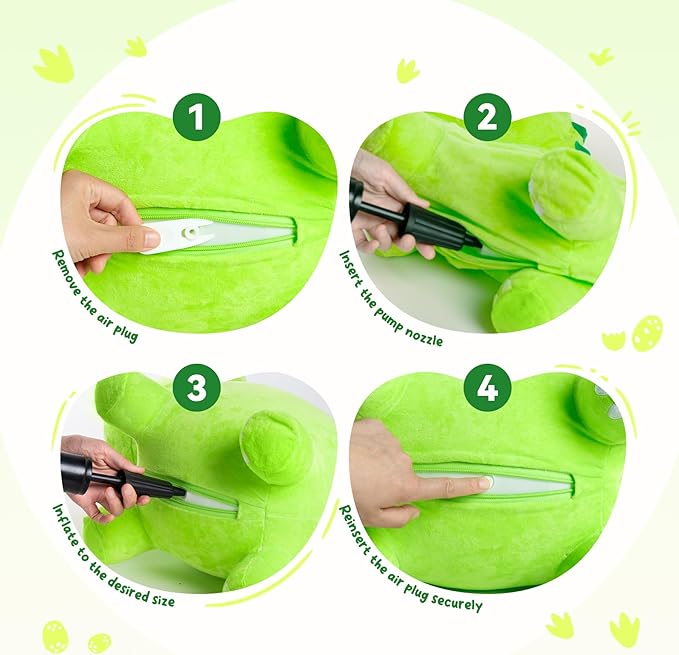 1

Remove the air plug

2

Insert the pump nozzle

3

Inflate to the desired size

4

Reinsert the air plug securely