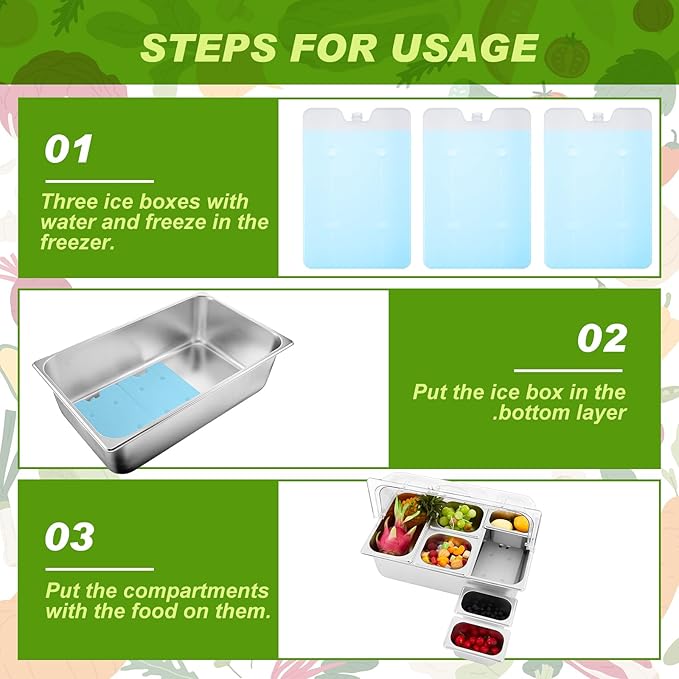 STEPS FOR USAGE

01

Three ice boxes with water and freeze in the freezer.

02

Put the ice box in the .bottom layer

03

Put the compartments with the food on them.