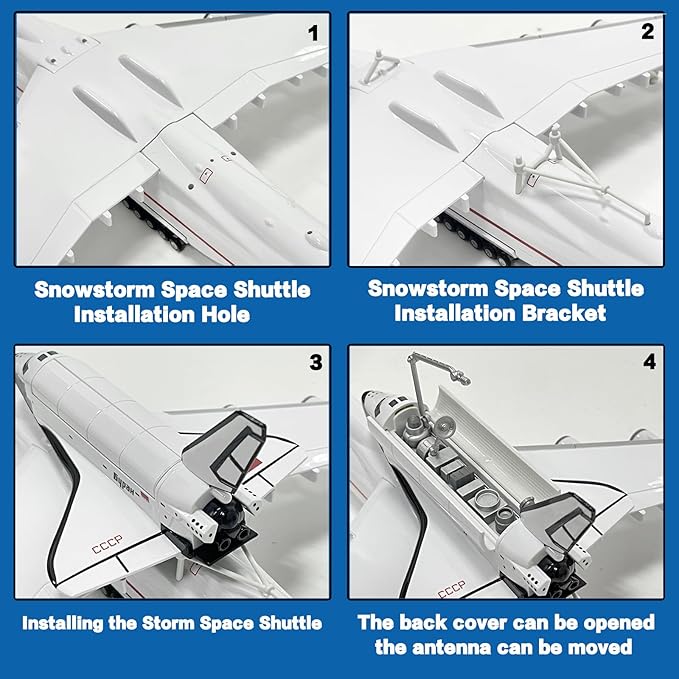 1

Snowstorm Space Shuttle Installation Hole

2

Snowstorm Space Shuttle Installation Bracket

3

Буран

СССР

Installing the Storm Space Shuttle

4

СССР

The back cover can be opened the antenna can be moved