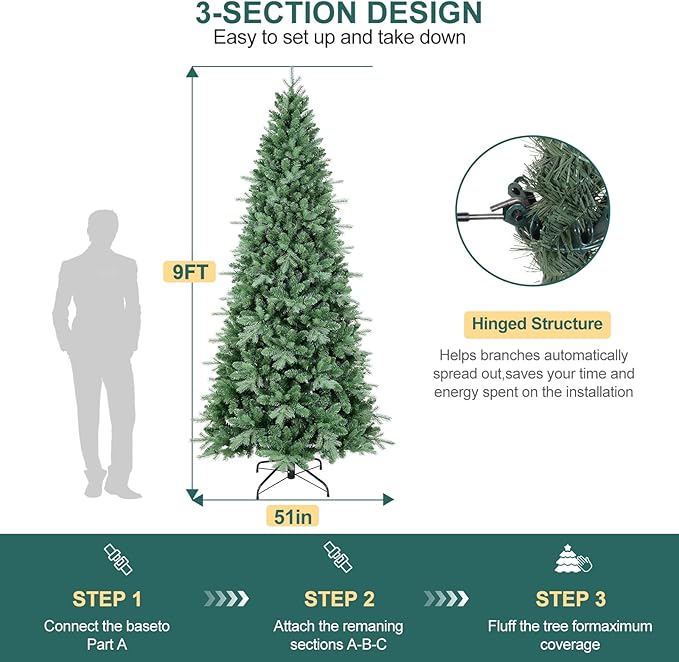 3-SECTION DESIGN
Easy to set up and take down

9FT

51in

Hinged Structure

Helps branches automatically spread out,saves your time and energy spent on the installation

STEP 1
Connect the baseto Part A

STEP 2
Attach the remaning sections A-B-C

STEP 3
Fluff the tree formaximum coverage