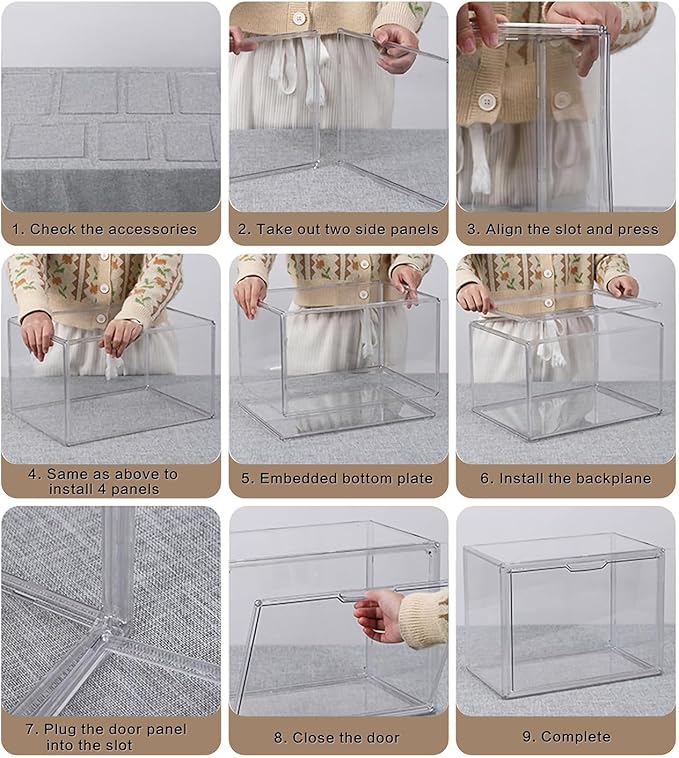 1. Check the accessories

2. Take out two side panels

3. Align the slot and press

4. Same as above to install 4 panels

5. Embedded bottom plate

6. Install the backplane

7. Plug the door panel into the slot

8. Close the door

9. Complete