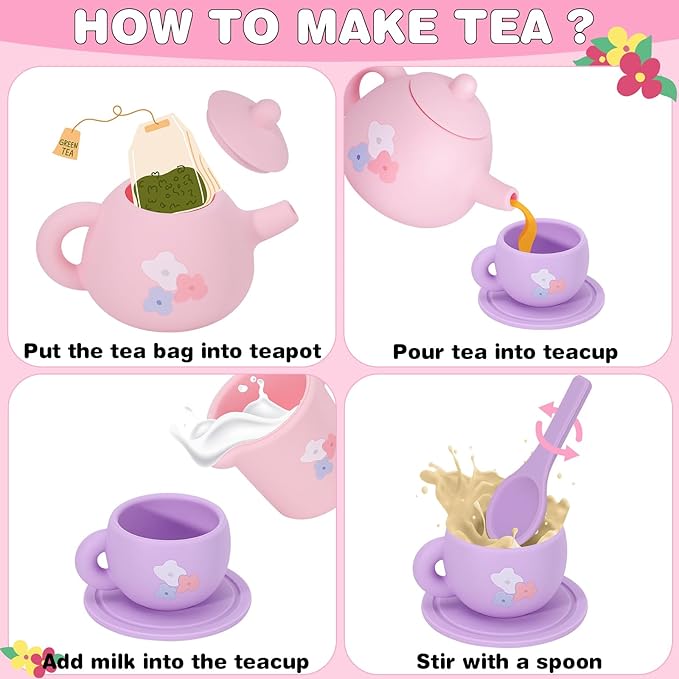 HOW TO MAKE TEA ?

GREEN TEA

Put the tea bag into teapot

Pour tea into teacup

Add milk into the teacup

Stir with a spoon