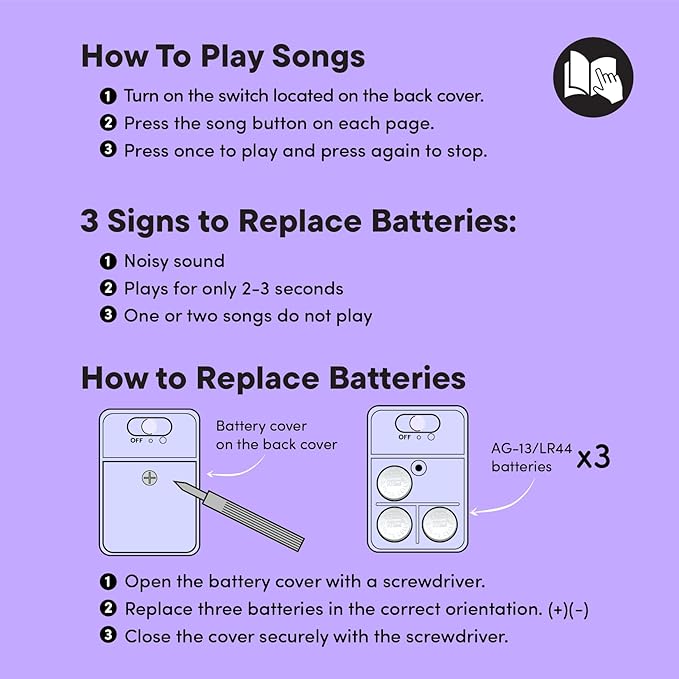 How To Play Songs

1 Turn on the switch located on the back cover.
2 Press the song button on each page.
3 Press once to play and press again to stop.

3 Signs to Replace Batteries:

1 Noisy sound
2 Plays for only 2-3 seconds
3 One or two songs do not play

How to Replace Batteries

OFF

Battery cover on the back cover

OFF

AG-13/LR44 batteries x3

1 Open the battery cover with a screwdriver.
2 Replace three batteries in the correct orientation. (+)(-)
3 Close the cover securely with the screwdriver.