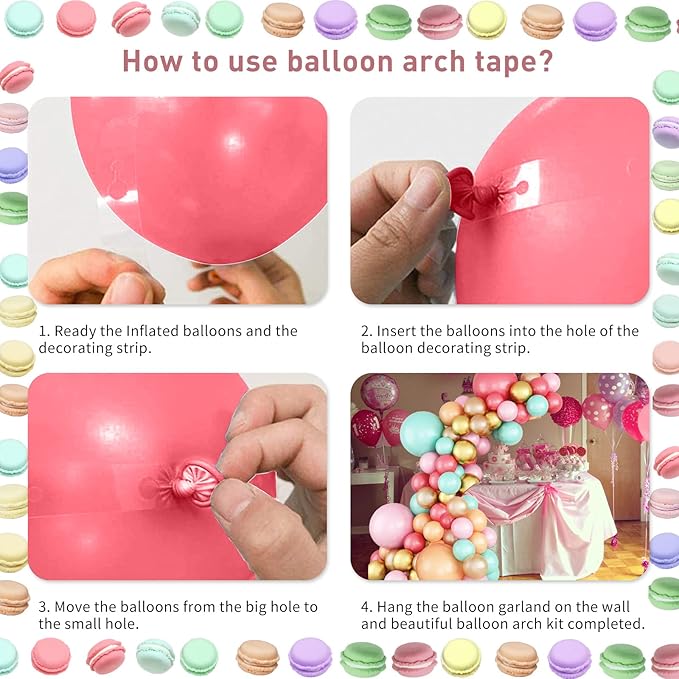 How to use balloon arch tape?

1. Ready the Inflated balloons and the decorating strip.

2. Insert the balloons into the hole of the balloon decorating strip.

3. Move the balloons from the big hole to the small hole.

4. Hang the balloon garland on the wall and beautiful balloon arch kit completed.