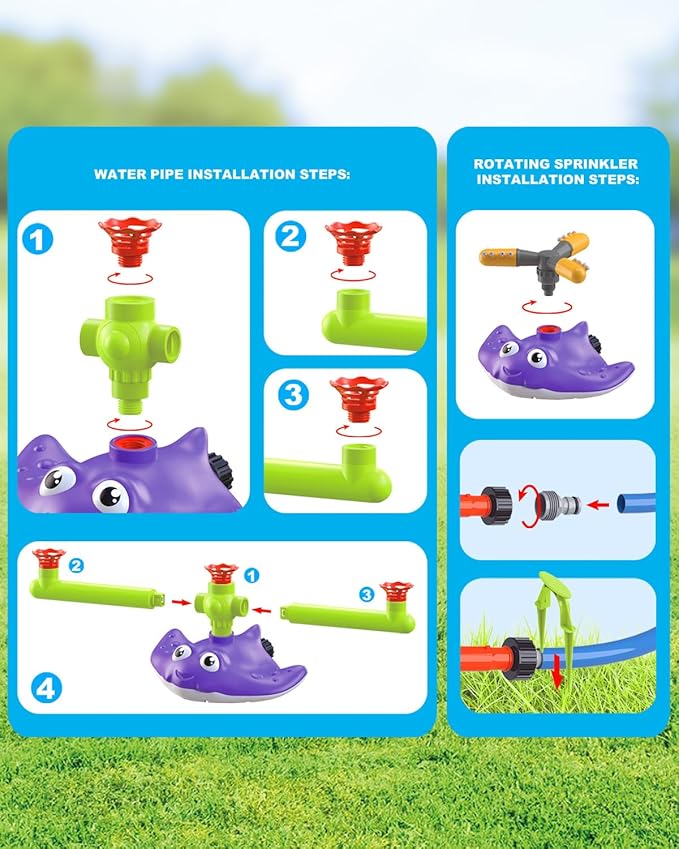 WATER PIPE INSTALLATION STEPS:

1

2

3

2

1

3

4

ROTATING SPRINKLER INSTALLATION STEPS: