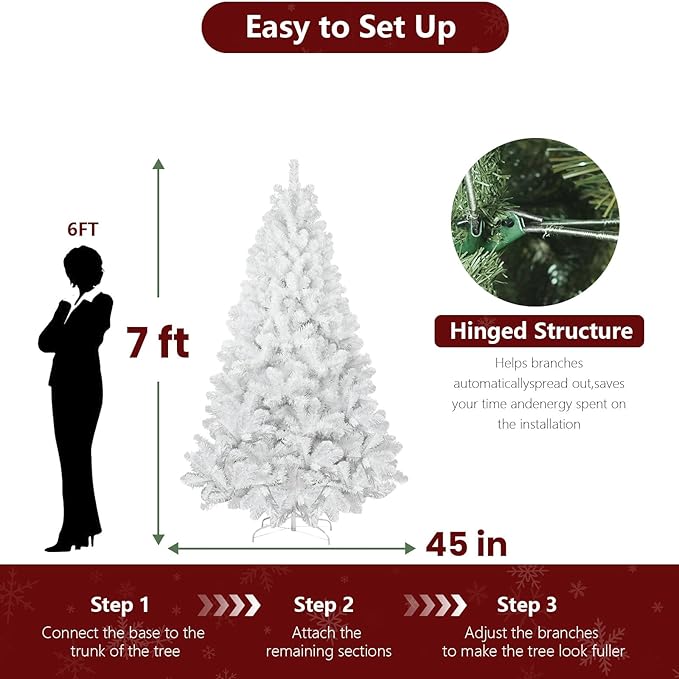 Easy to Set Up

6FT

7 ft

45 in

Hinged Structure

Helps branches automaticallyspread out,saves your time andenergy spent on the installation

Step 1
Connect the base to the trunk of the tree

Step 2
Attach the remaining sections

Step 3
Adjust the branches to make the tree look fuller