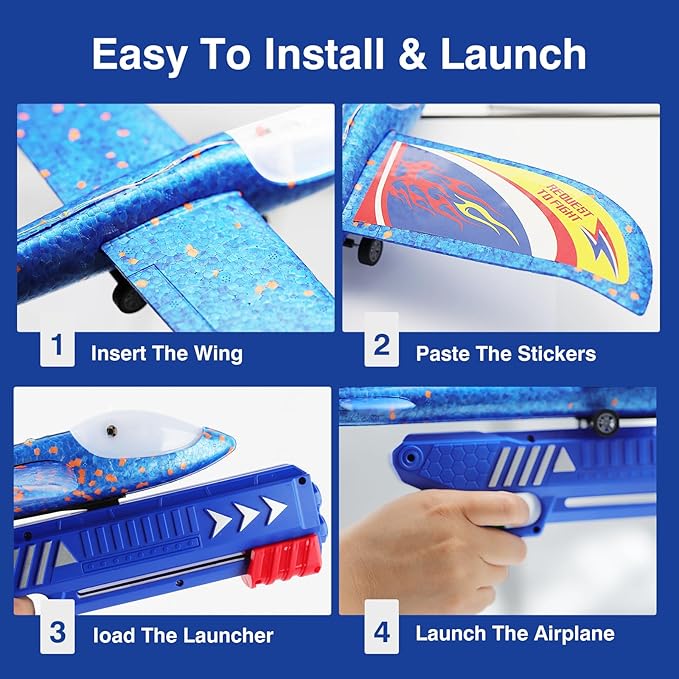 Easy To Install & Launch

REQUEST TO FIGHT

1 Insert The Wing

2 Paste The Stickers

3 load The Launcher

4 Launch The Airplane