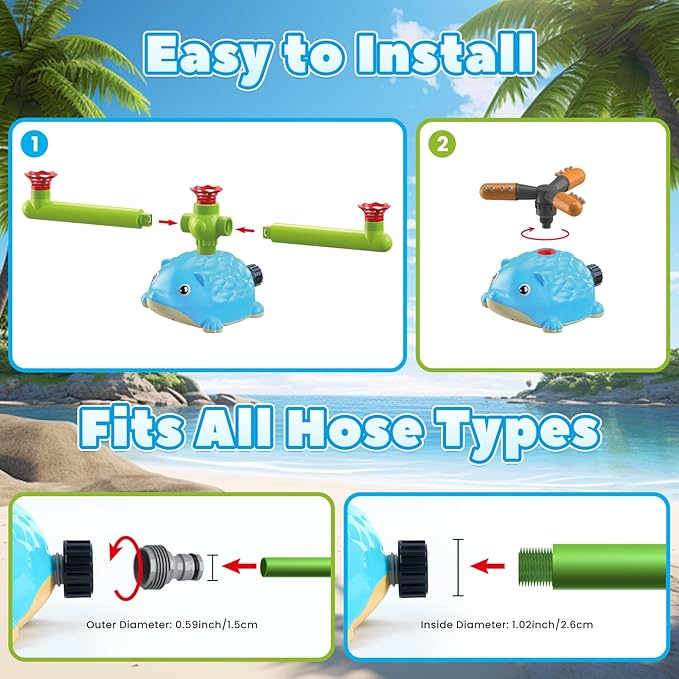 Easy to Install

1

2

Fits All Hose Types

Outer Diameter: 0.59inch/1.5cm

Inside Diameter: 1.02inch/2.6cm