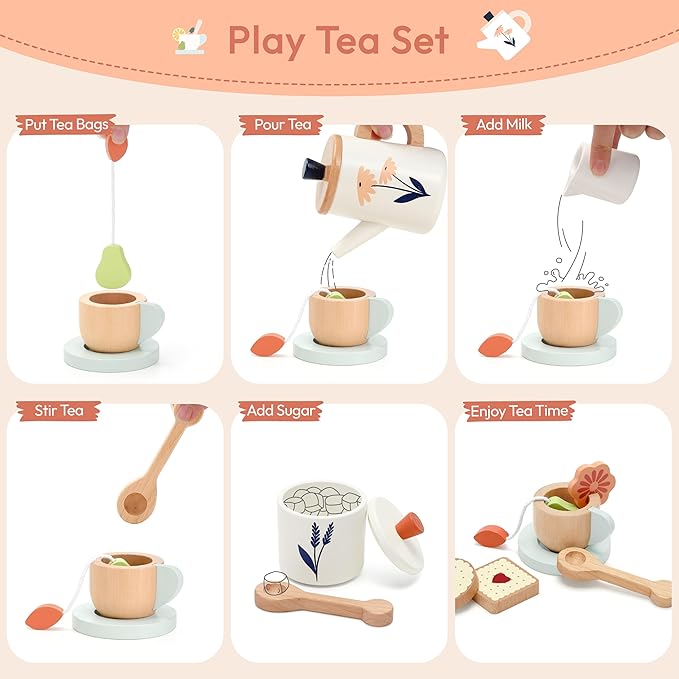 Play Tea Set

Put Tea Bags

Pour Tea

Add Milk

Stir Tea

Add Sugar

Enjoy Tea Time