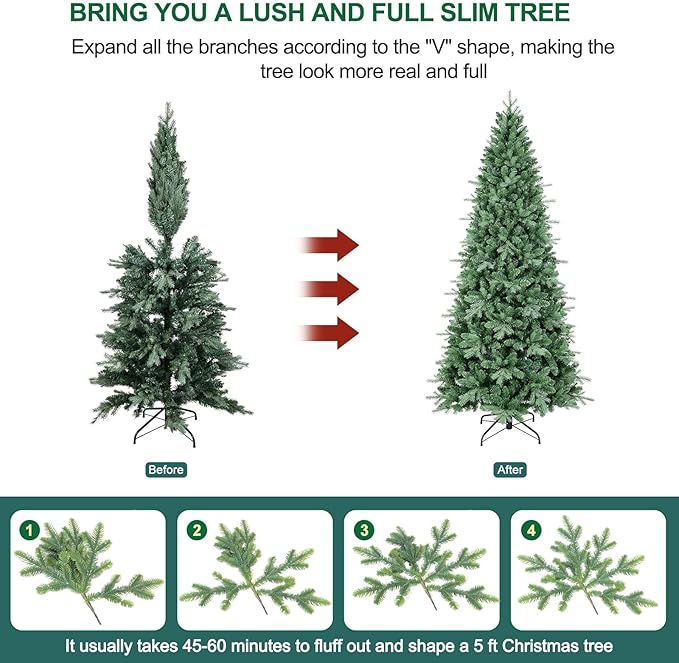 BRING YOU A LUSH AND FULL SLIM TREE

Expand all the branches according to the "V" shape, making the tree look more real and full

Before

After

1

2

3

4

It usually takes 45-60 minutes to fluff out and shape a 5 ft Christmas tree