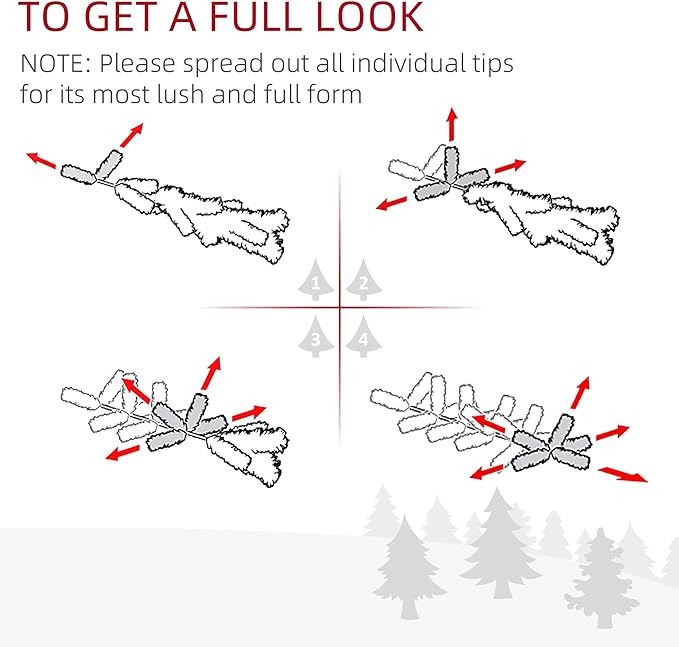 TO GET A FULL LOOK

NOTE: Please spread out all individual tips for its most lush and full form

1 2

3 4