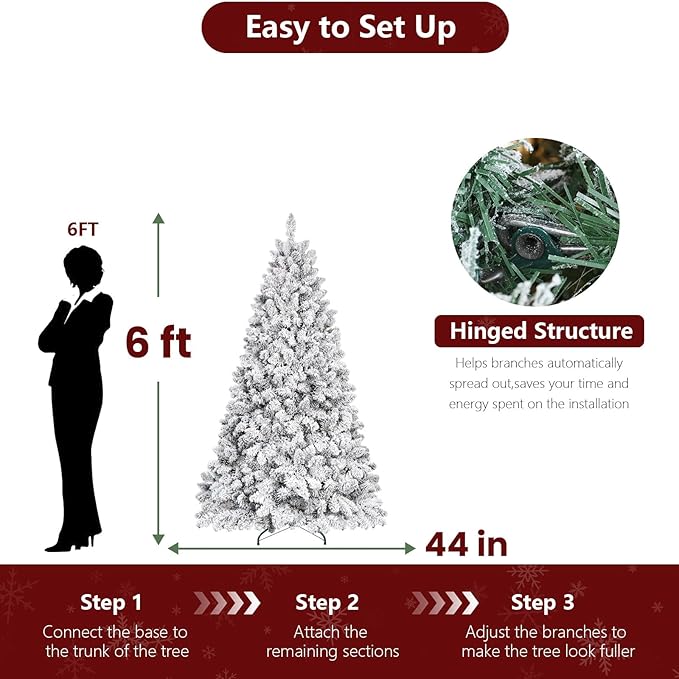 Easy to Set Up

6FT

6 ft

Hinged Structure

Helps branches automatically spread out,saves your time and energy spent on the installation

44 in

Step 1
Connect the base to the trunk of the tree

Step 2
Attach the remaining sections

Step 3
Adjust the branches to make the tree look fuller