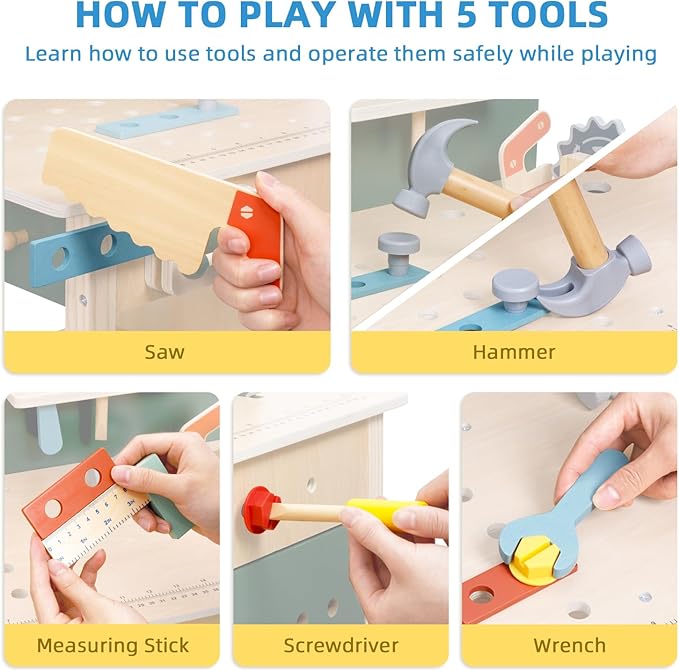 HOW TO PLAY WITH 5 TOOLS

Learn how to use tools and operate them safely while playing

Saw

Hammer

Measuring Stick

Screwdriver

Wrench