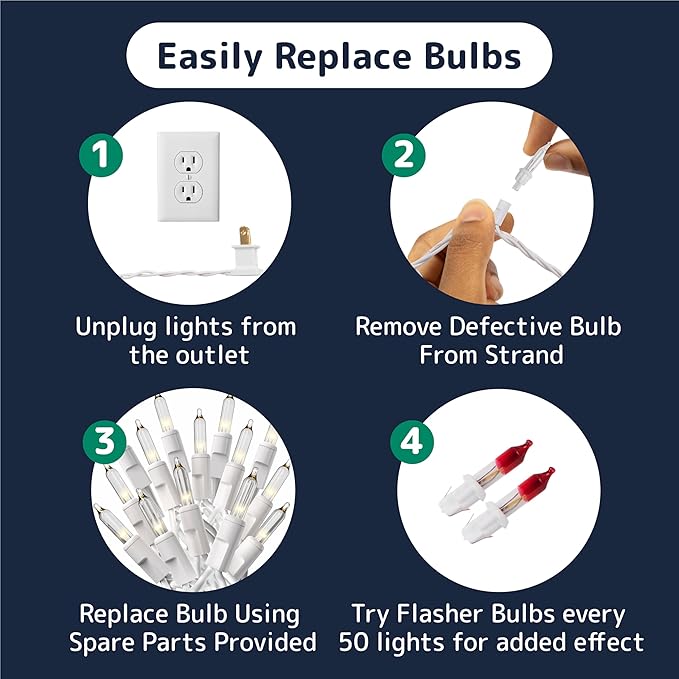 Easily Replace Bulbs

1

Unplug lights from the outlet

2

Remove Defective Bulb From Strand

3

Replace Bulb Using Spare Parts Provided

4

Try Flasher Bulbs every 50 lights for added effect