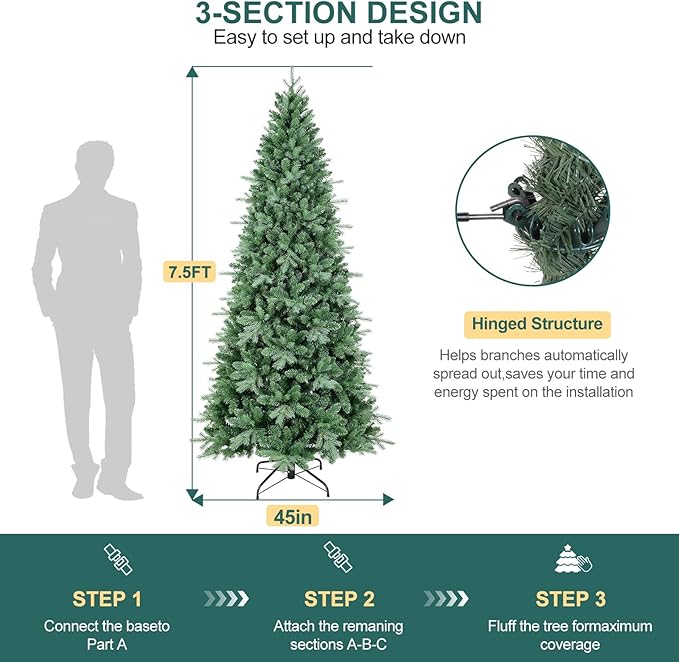 3-SECTION DESIGN
Easy to set up and take down

7.5FT

45in

Hinged Structure

Helps branches automatically spread out,saves your time and energy spent on the installation

STEP 1
Connect the baseto Part A

STEP 2
Attach the remaning sections A-B-C

STEP 3
Fluff the tree formaximum coverage