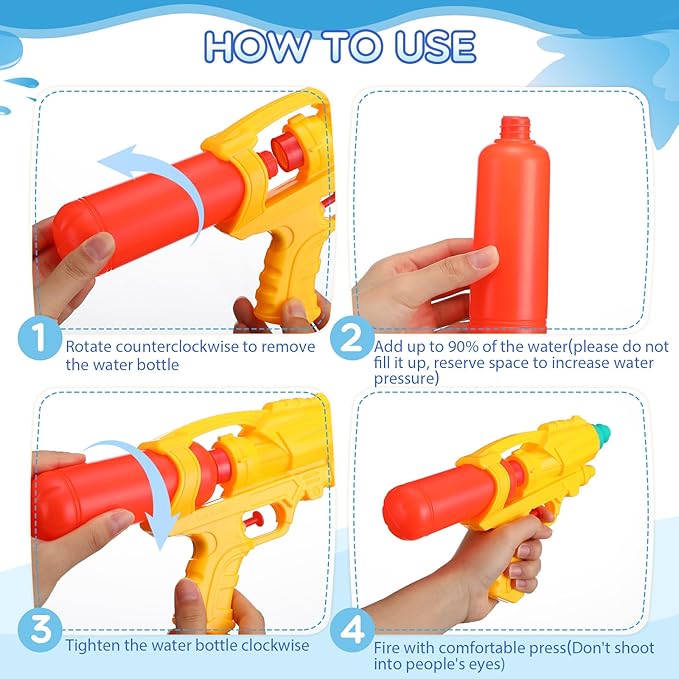 HOW TO USE

1 Rotate counterclockwise to remove the water bottle

2 Add up to 90% of the water(please do not fill it up, reserve space to increase water pressure)

3 Tighten the water bottle clockwise

4 Fire with comfortable press(Don't shoot into people's eyes)