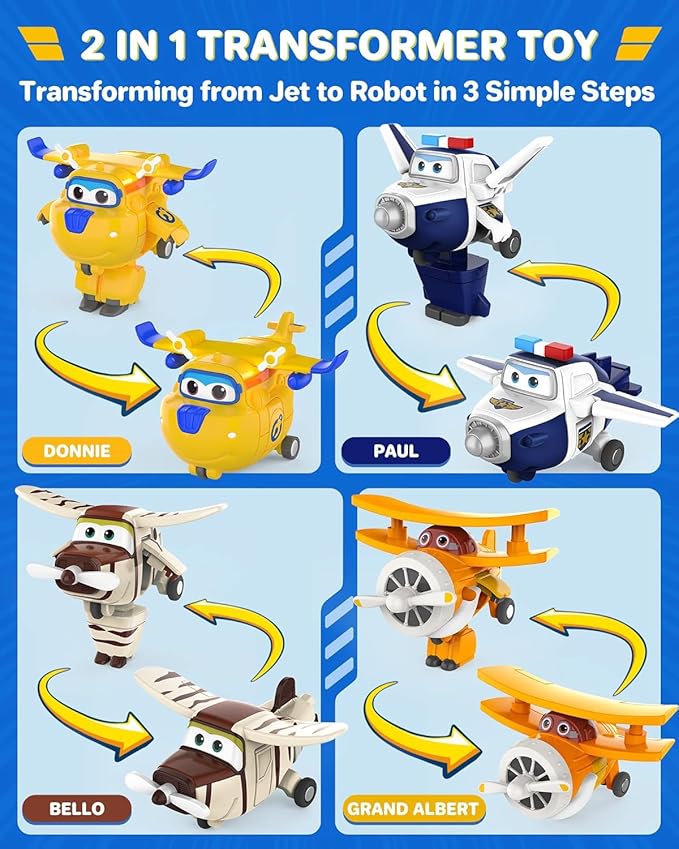 2 IN 1 TRANSFORMER TOY

Transforming from Jet to Robot in 3 Simple Steps

DONNIE

PAUL

BELLO

GRAND ALBERT