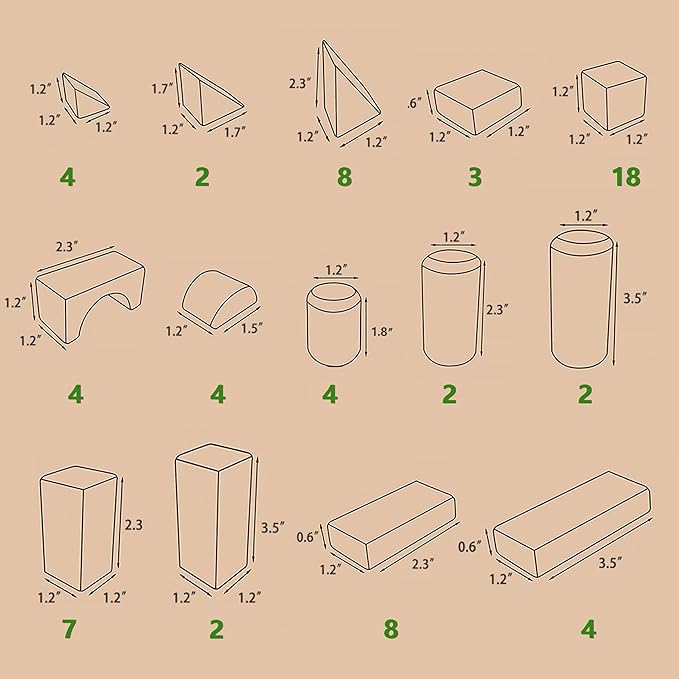 1.2″
1.2″
1.2″
4

1.7″
1.2″
1.7″
2

2.3″
1.2″
1.2″
8

.6″
1.2″
1.2″
3

1.2″
1.2″
1.2″
18

2.3″
1.2″
1.2″
4

1.2″
1.5″
4

1.2″
1.8″
4

1.2″
2.3″
2

1.2″
3.5″
2

2.3
1.2″
1.2″
7

3.5″
1.2″
1.2″
2

0.6″
1.2″
2.3″
8

0.6″
1.2″
3.5″
4