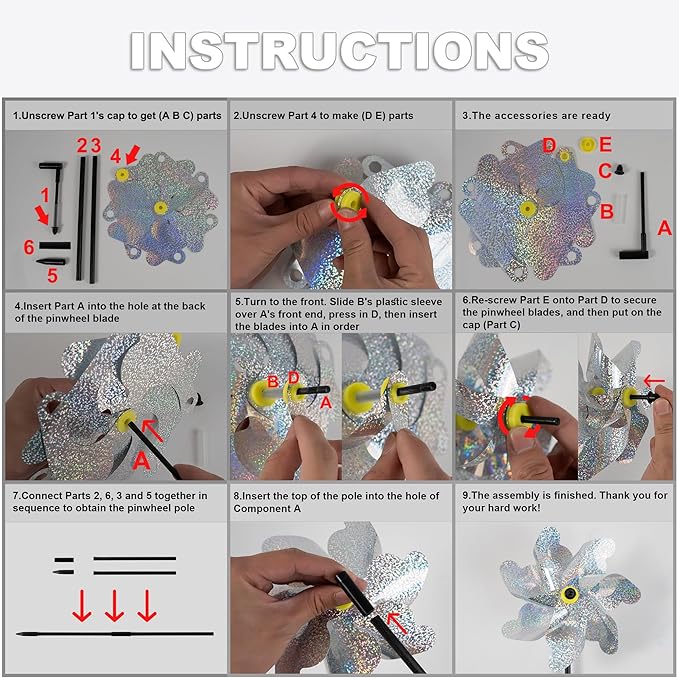 INSTRUCTIONS

1.Unscrew Part 1's cap to get (A B C) parts

2 3 4 1 6 5

2.Unscrew Part 4 to make (D E) parts

3.The accessories are ready

D E C B A

4.Insert Part A into the hole at the back of the pinwheel blade

A

5.Turn to the front. Slide B's plastic sleeve over A's front end, press in D, then insert the blades into A in order

B D A

6.Re-screw Part E onto Part D to secure the pinwheel blades, and then put on the cap (Part C)

7.Connect Parts 2, 6, 3 and 5 together in sequence to obtain the pinwheel pole

8.Insert the top of the pole into the hole of Component A

9.The assembly is finished. Thank you for your hard work!