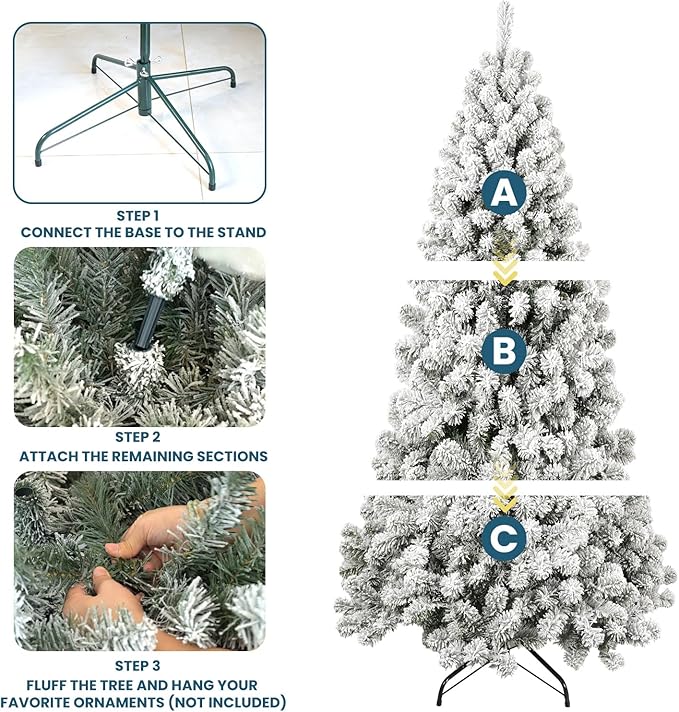 STEP 1
CONNECT THE BASE TO THE STAND

STEP 2
ATTACH THE REMAINING SECTIONS

STEP 3
FLUFF THE TREE AND HANG YOUR FAVORITE ORNAMENTS (NOT INCLUDED)

A

B

C