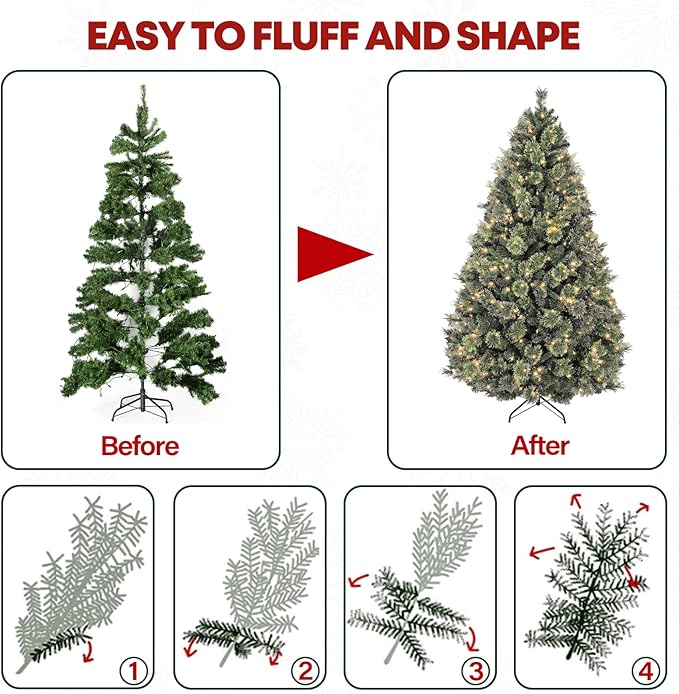 EASY TO FLUFF AND SHAPE

Before

After

1

2

3

4