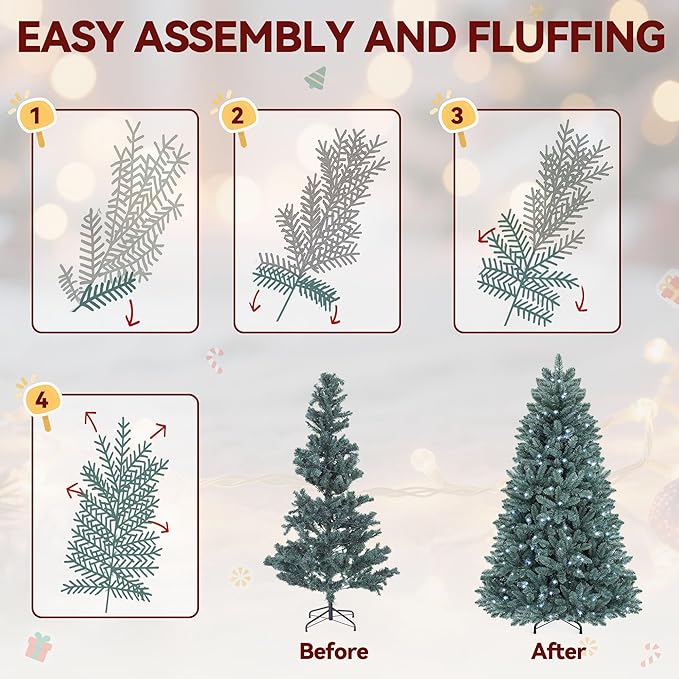 EASY ASSEMBLY AND FLUFFING

1

2

3

4

Before

After