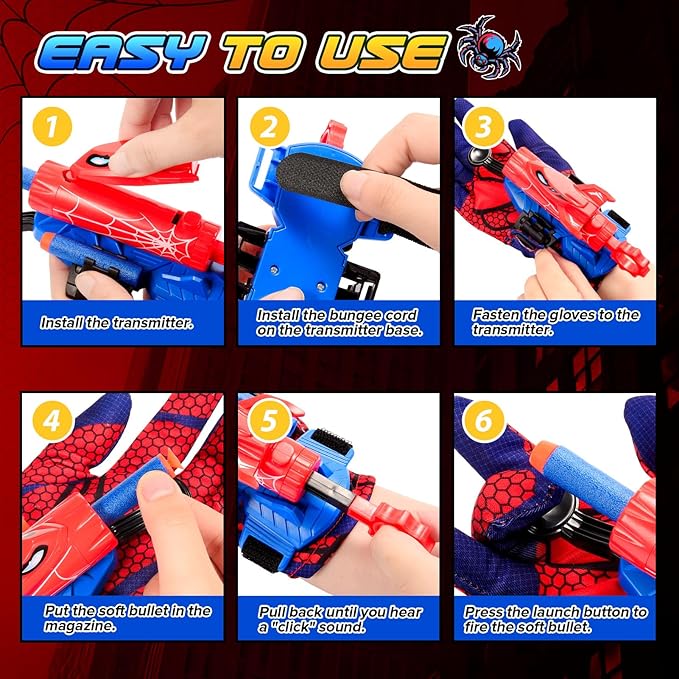 EASY TO USE

1
Install the transmitter.

2
Install the bungee cord on the transmitter base.

3
Fasten the gloves to the transmitter.

4
Put the soft bullet in the magazine.

5
Pull back until you hear a "click" sound.

6
Press the launch button to fire the soft bullet.