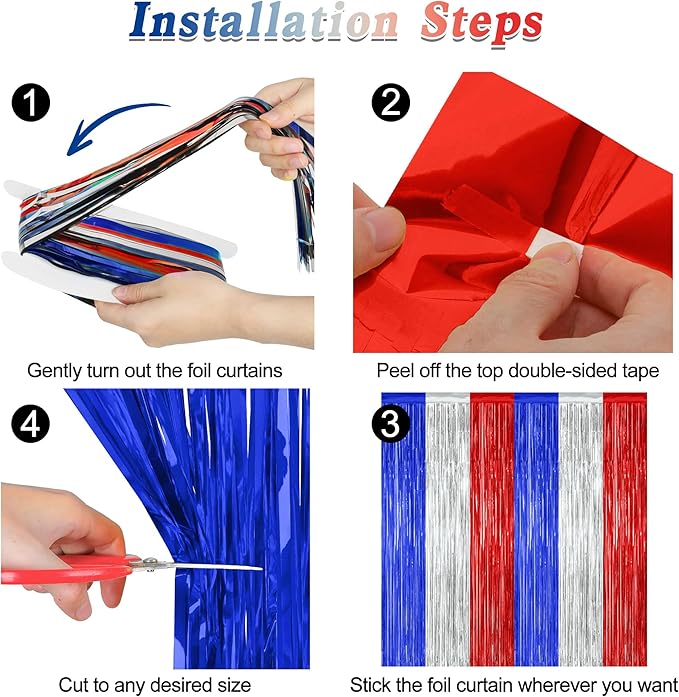 Installation Steps

1

Gently turn out the foil curtains

2

Peel off the top double-sided tape

4

Cut to any desired size

3

Stick the foil curtain wherever you want