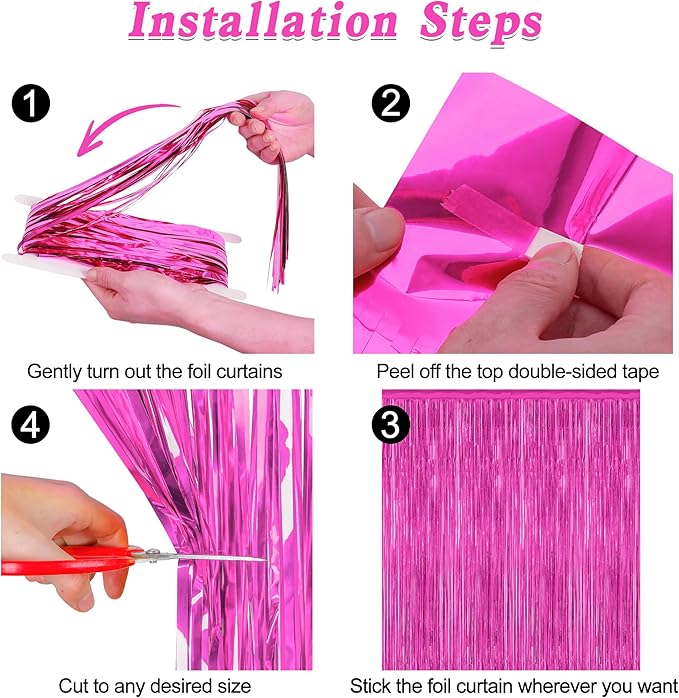 Installation Steps

1

Gently turn out the foil curtains

2

Peel off the top double-sided tape

4

Cut to any desired size

3

Stick the foil curtain wherever you want