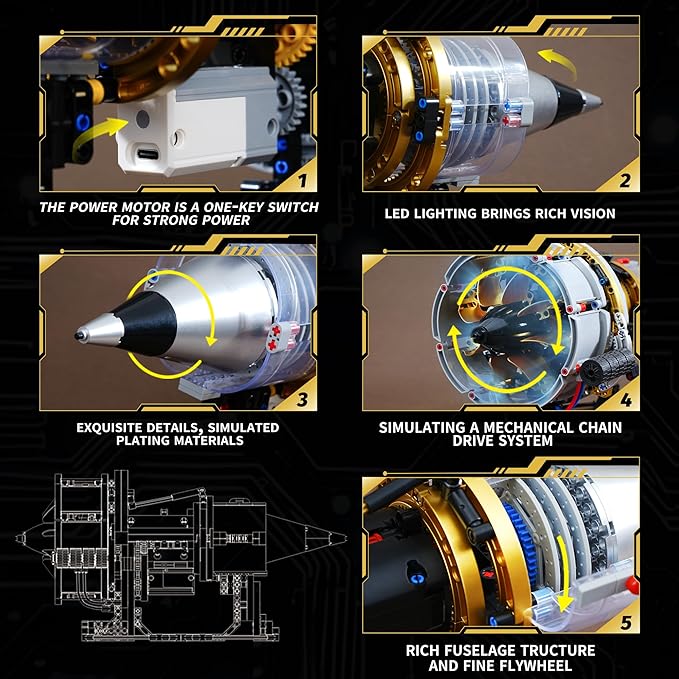 1

THE POWER MOTOR IS A ONE-KEY SWITCH FOR STRONG POWER

2

LED LIGHTING BRINGS RICH VISION

3

EXQUISITE DETAILS, SIMULATED PLATING MATERIALS

4

SIMULATING A MECHANICAL CHAIN DRIVE SYSTEM

5

RICH FUSELAGE TRUCTURE AND FINE FLYWHEEL