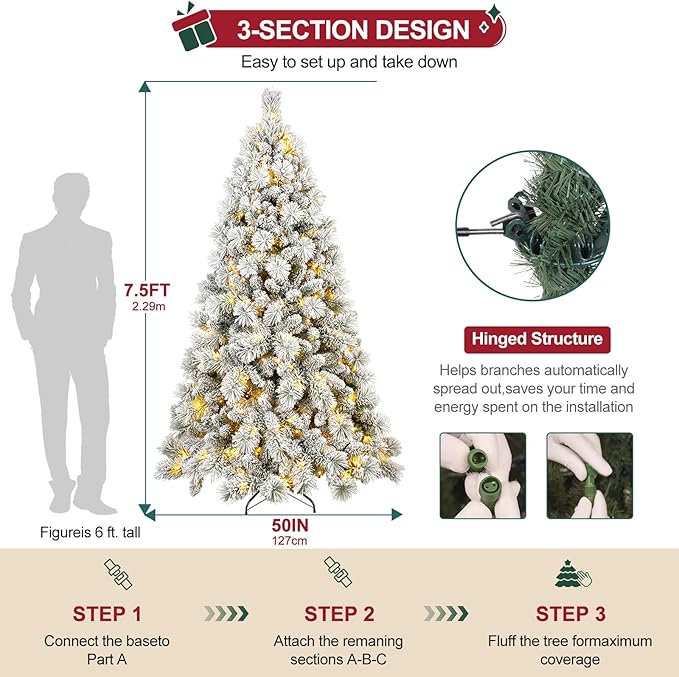 3-SECTION DESIGN

Easy to set up and take down

7.5FT
2.29m

50IN
127cm

Figureis 6 ft. tall

Hinged Structure

Helps branches automatically spread out,saves your time and energy spent on the installation

STEP 1
Connect the baseto Part A

STEP 2
Attach the remaning sections A-B-C

STEP 3
Fluff the tree formaximum coverage