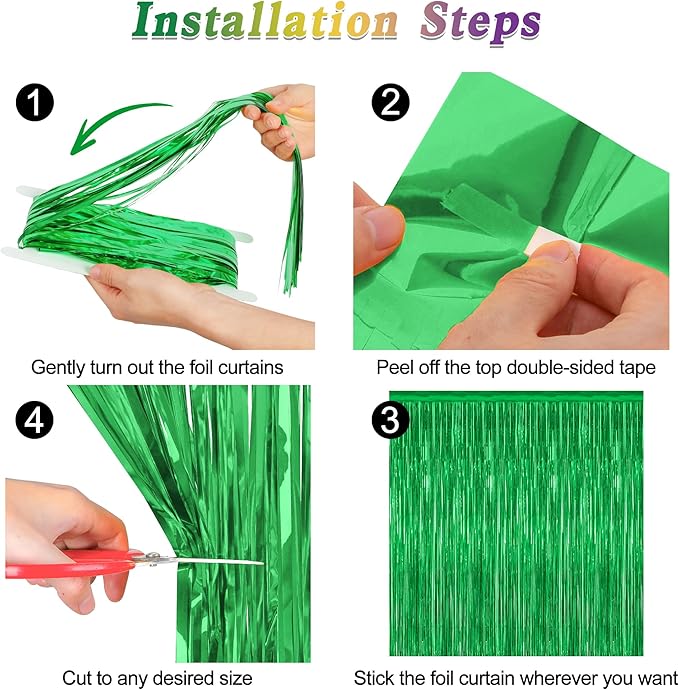 Installation Steps

1

Gently turn out the foil curtains

2

Peel off the top double-sided tape

4

Cut to any desired size

3

Stick the foil curtain wherever you want