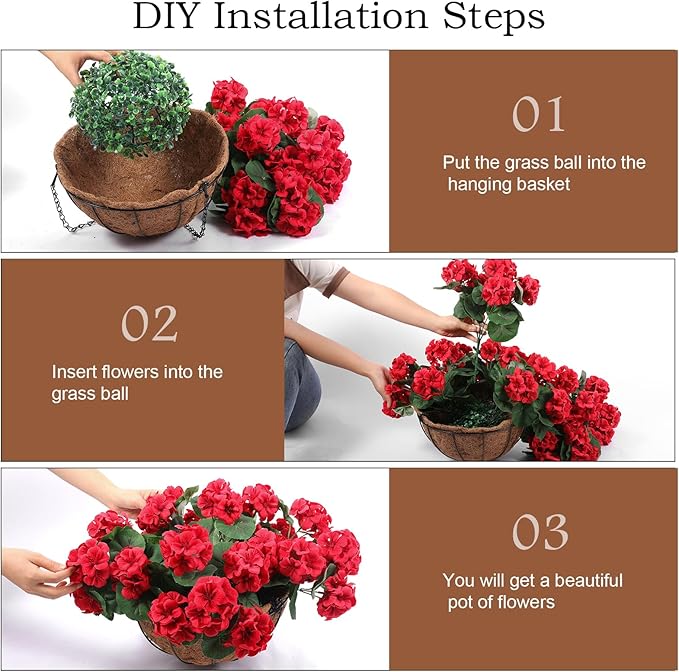 DIY Installation Steps

01

Put the grass ball into the hanging basket

02

Insert flowers into the grass ball

03

You will get a beautiful pot of flowers