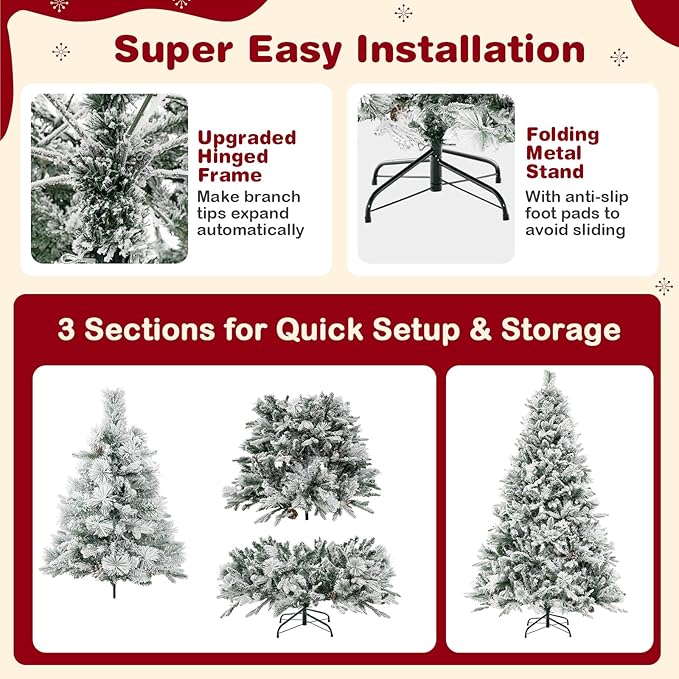 Super Easy Installation

Upgraded Hinged Frame
Make branch tips expand automatically

Folding Metal Stand
With anti-slip foot pads to avoid sliding

3 Sections for Quick Setup & Storage