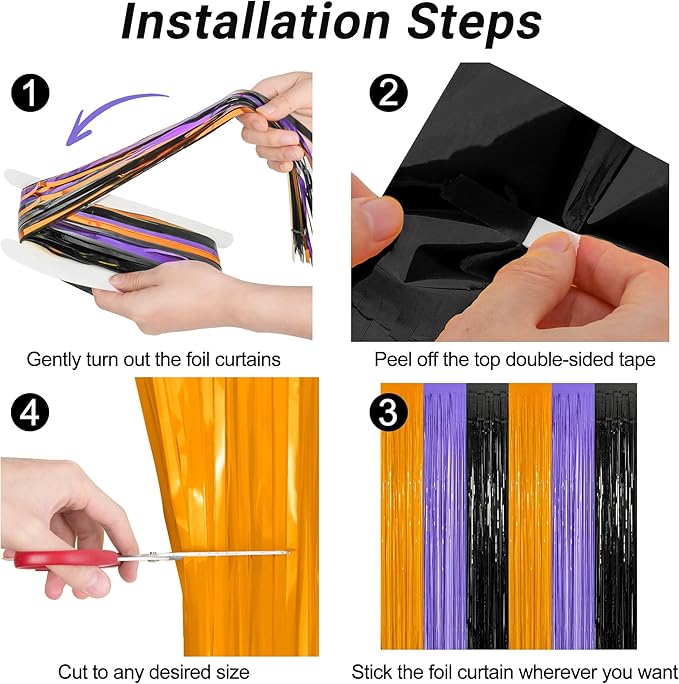 Installation Steps

1

Gently turn out the foil curtains

2

Peel off the top double-sided tape

4

Cut to any desired size

3

Stick the foil curtain wherever you want