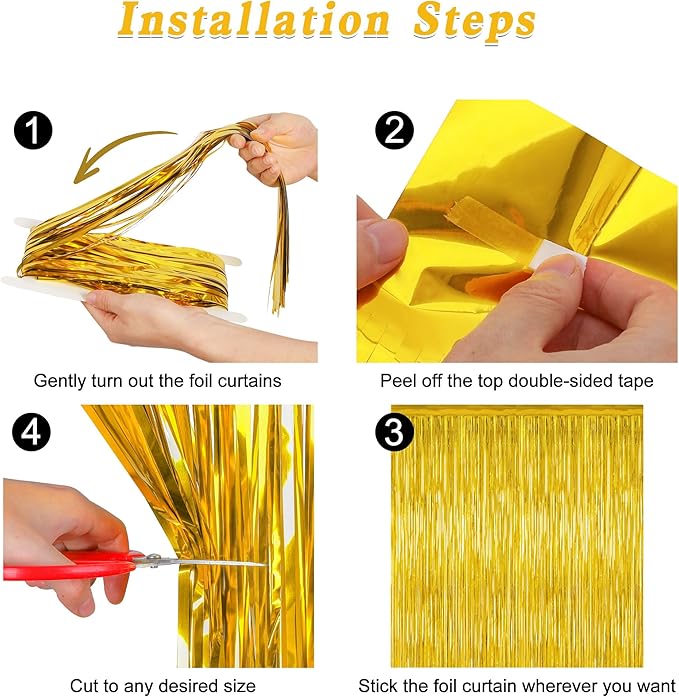 Installation Steps

1

Gently turn out the foil curtains

2

Peel off the top double-sided tape

4

Cut to any desired size

3

Stick the foil curtain wherever you want