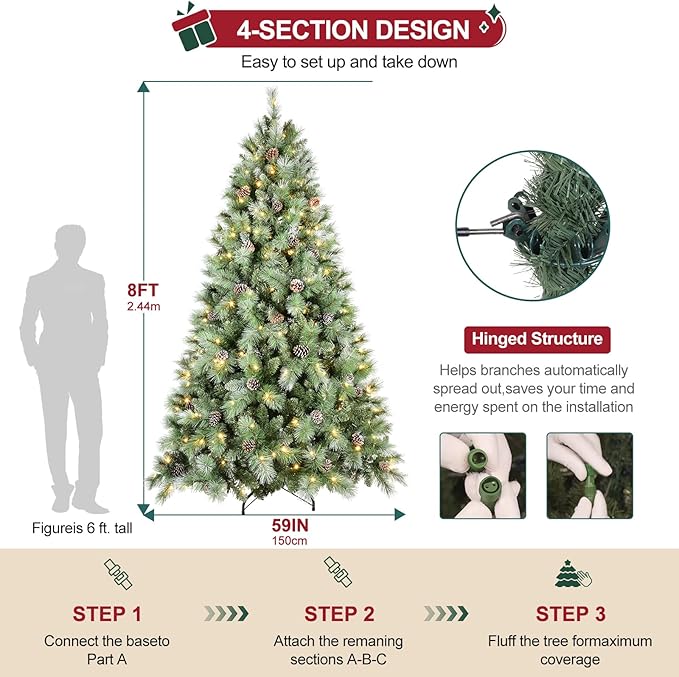 4-SECTION DESIGN

Easy to set up and take down

8FT
2.44m

Figureis 6 ft. tall

59IN
150cm

Hinged Structure

Helps branches automatically spread out,saves your time and energy spent on the installation

STEP 1
Connect the baseto Part A

STEP 2
Attach the remaning sections A-B-C

STEP 3
Fluff the tree formaximum coverage