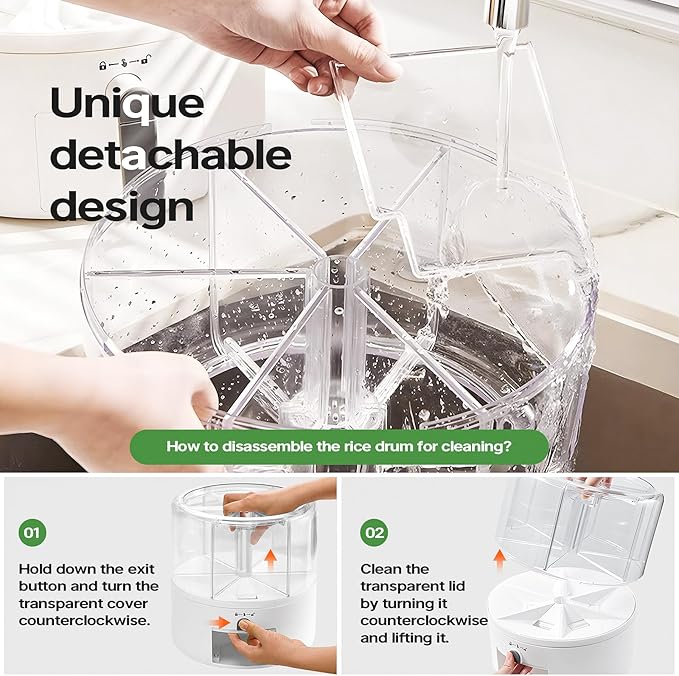 Unique detachable design

How to disassemble the rice drum for cleaning?

01

Hold down the exit button and turn the transparent cover counterclockwise.

02

Clean the transparent lid by turning it counterclockwise and lifting it.