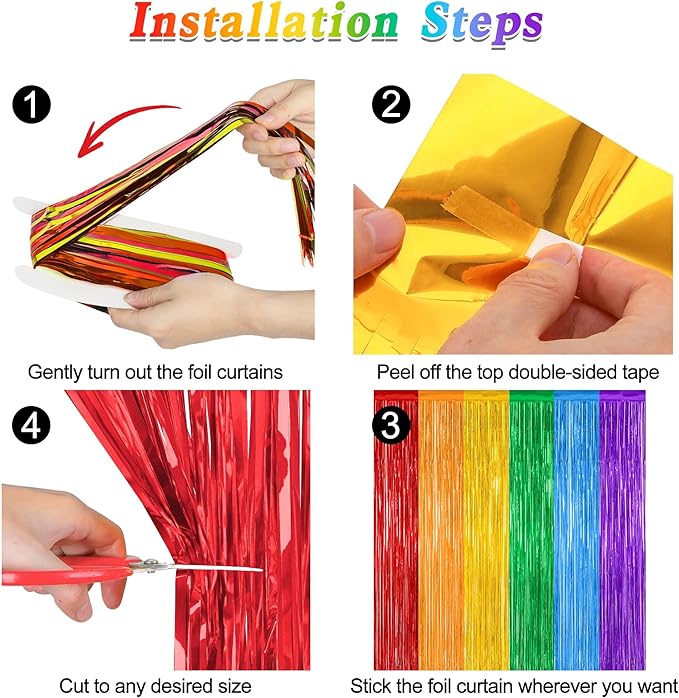 Installation Steps

1

Gently turn out the foil curtains

2

Peel off the top double-sided tape

4

Cut to any desired size

3

Stick the foil curtain wherever you want