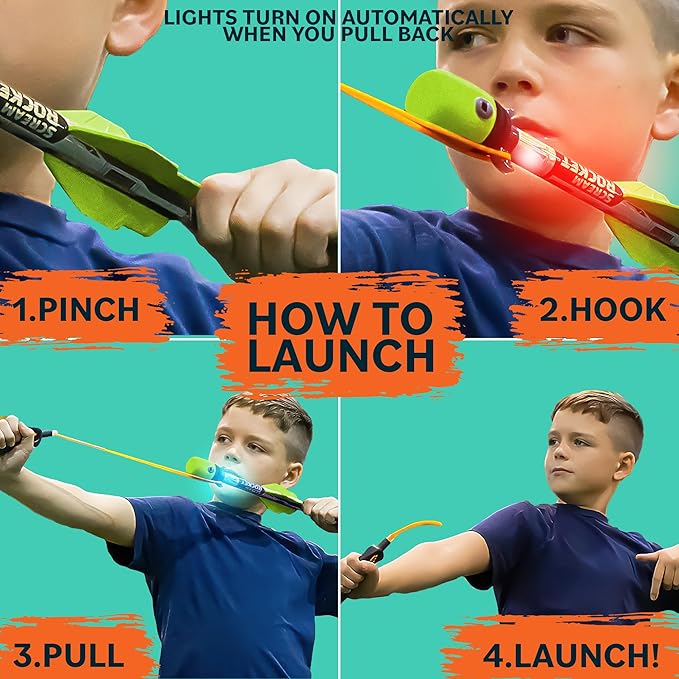 LIGHTS TURN ON AUTOMATICALLY WHEN YOU PULL BACK

SCREAM ROCKET

SCREAM ROCKET

1.PINCH

HOW TO LAUNCH

2.HOOK

ROCKET

3.PULL

4.LAUNCH!