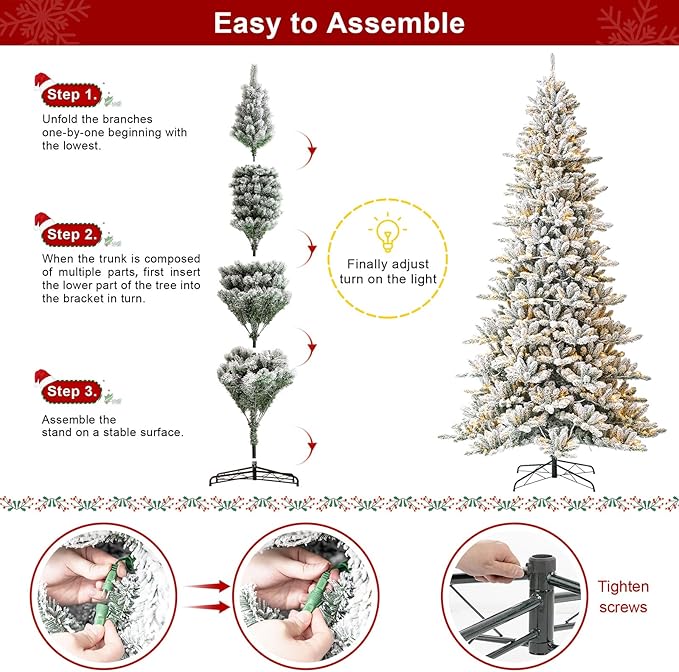 Easy to Assemble

Step 1.

Unfold the branches one-by-one beginning with the lowest.

Step 2.

When the trunk is composed of multiple parts, first insert the lower part of the tree into the bracket in turn.

Step 3.

Assemble the stand on a stable surface.

Finally adjust turn on the light

Tighten screws