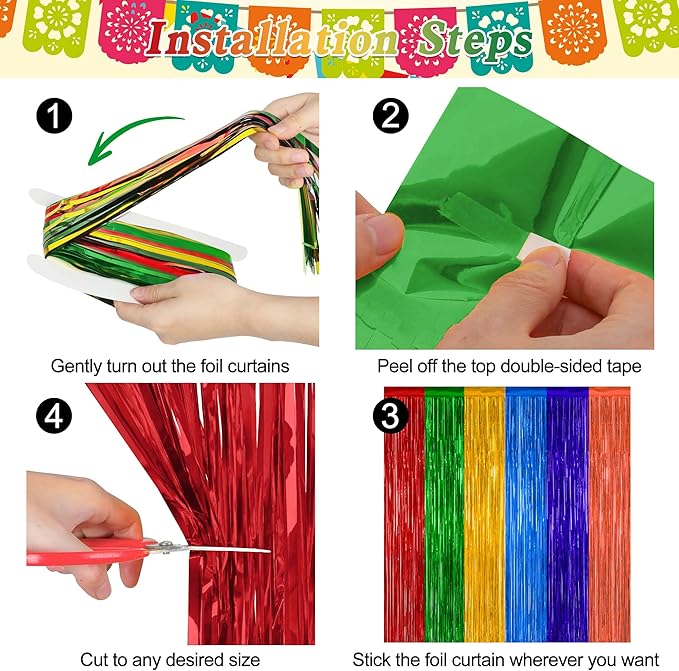 Installation Steps

1

Gently turn out the foil curtains

2

Peel off the top double-sided tape

4

Cut to any desired size

3

Stick the foil curtain wherever you want