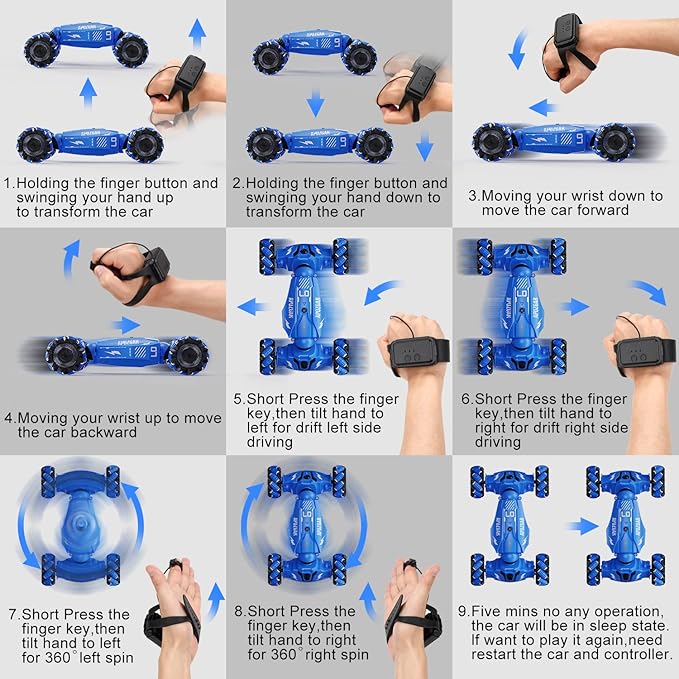 1.Holding the finger button and swinging your hand up to transform the car

2.Holding the finger button and swinging your hand down to transform the car

3.Moving your wrist down to move the car forward

4.Moving your wrist up to move the car backward

5.Short Press the finger key,then tilt hand to left for drift left side driving

6.Short Press the finger key,then tilt hand to right for drift right side driving

7.Short Press the finger key,then tilt hand to left for 360° left spin

8.Short Press the finger key,then tilt hand to right for 360° right spin

9.Five mins no any operation, the car will be in sleep state. If want to play it again,need restart the car and controller.